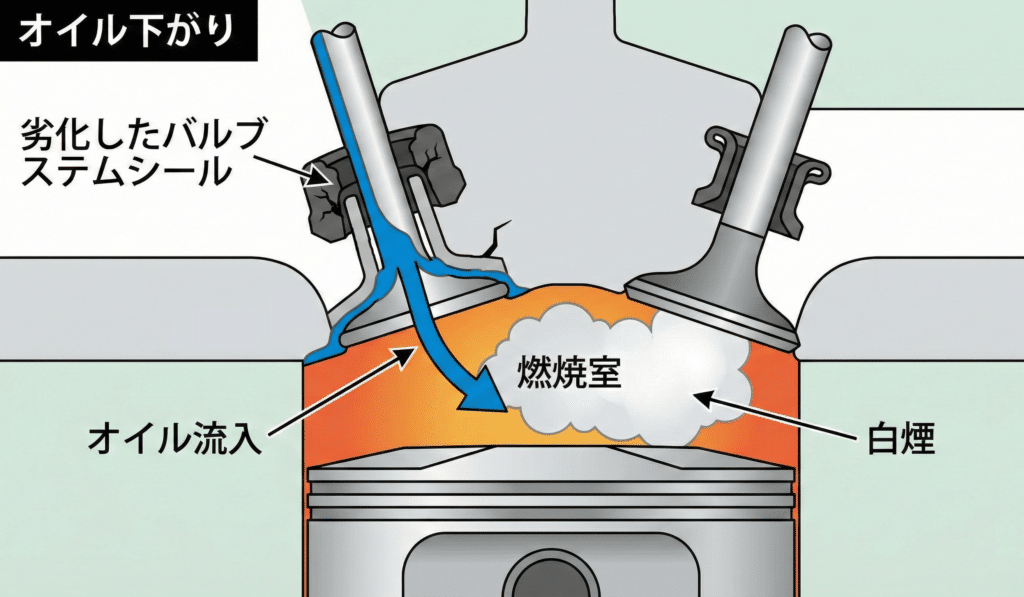 オイル下がり

劣化したバルブステムシール

燃焼室

オイル流入

白煙