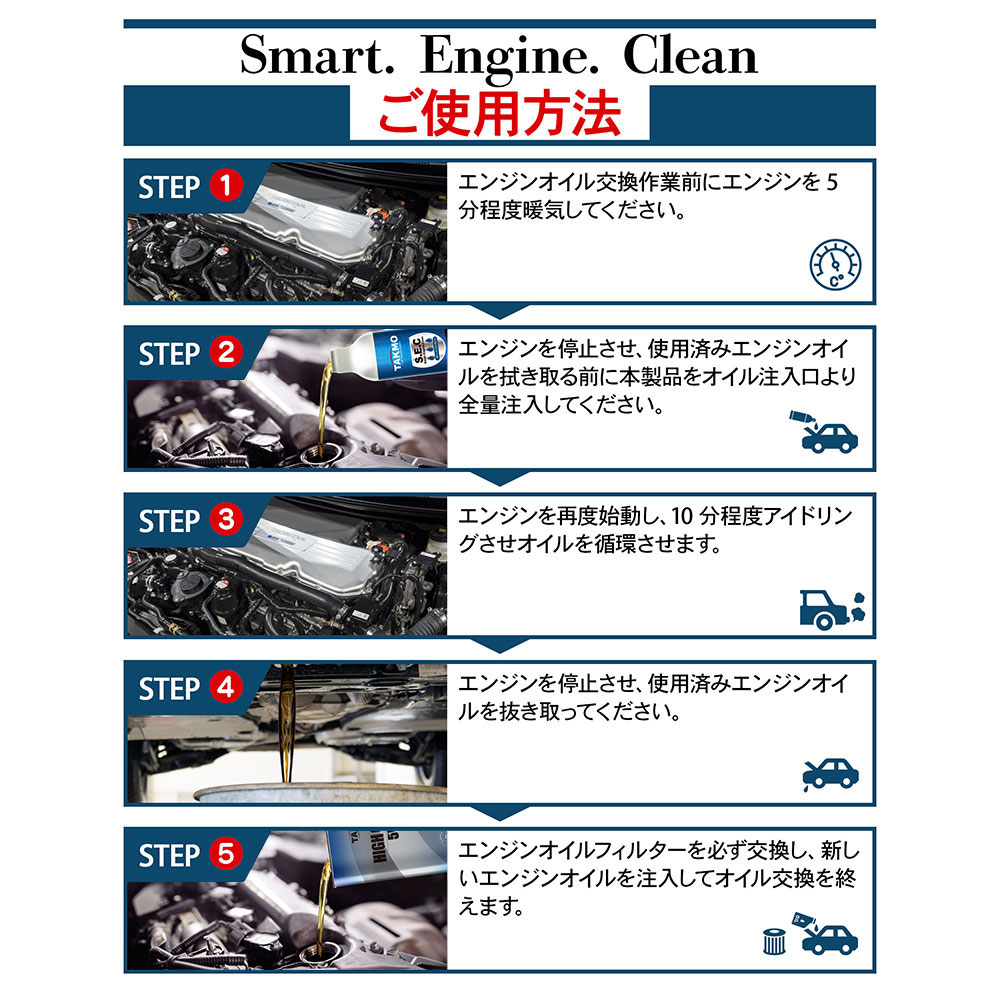 Smart. Engine. Clean
ご使用方法

STEP 1
エンジンオイル交換作業前にエンジンを 5 分程度暖気してください。

C°

STEP 2
TAKMO
S.E.C
エンジンを停止させ、使用済みエンジンオイルを拭き取る前に本製品をオイル注入口より全量注入してください。

STEP 3
エンジンを再度始動し、10 分程度アイドリングさせオイルを循環させます。

STEP 4
エンジンを停止させ、使用済みエンジンオイルを抜き取ってください。

STEP 5
HIGH
エンジンオイルフィルターを必ず交換し、新しいエンジンオイルを注入してオイル交換を終えます。